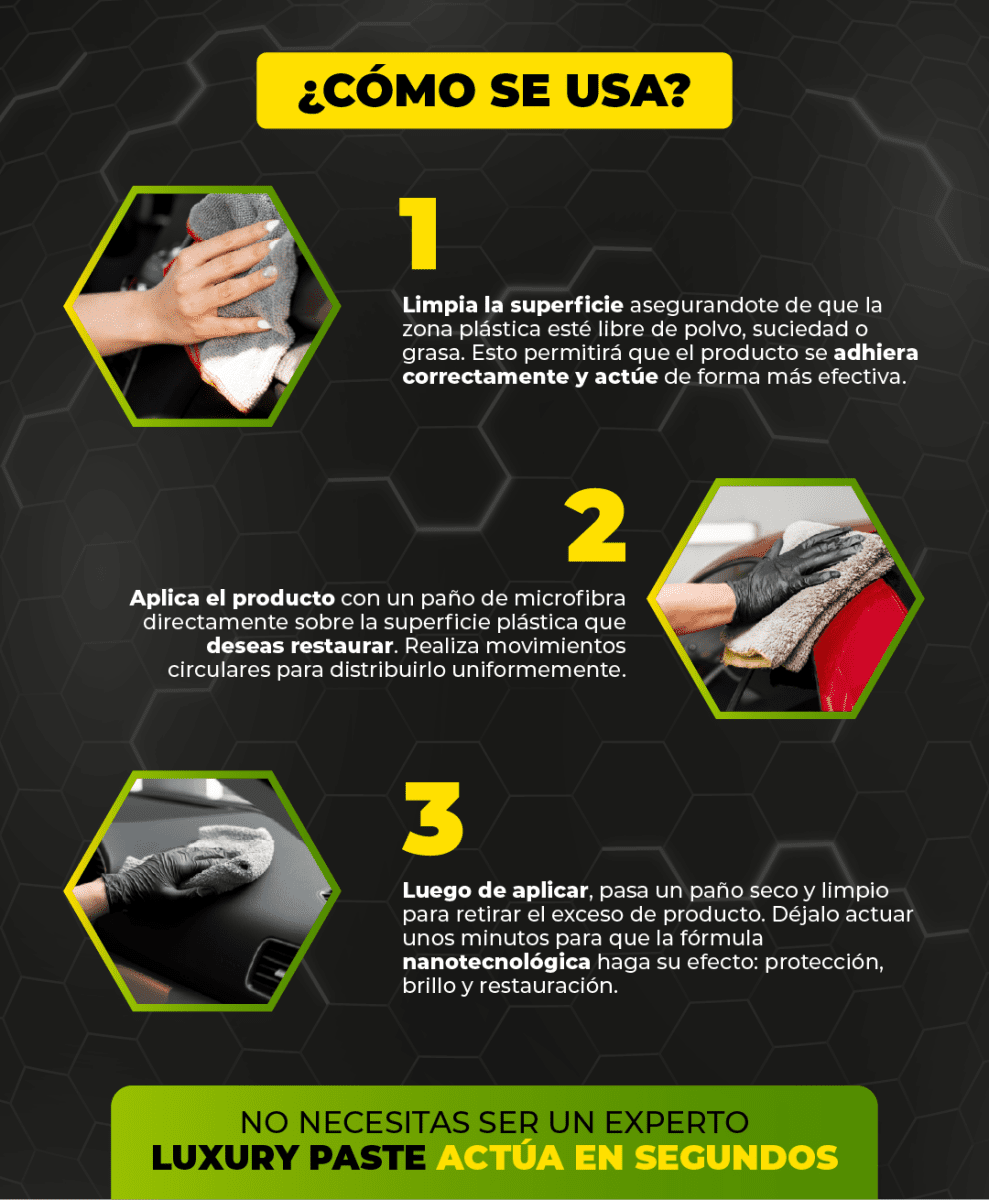 ¿CÓMO SE USA?

1

Limpia la superficie asegurandote de que la zona plástica esté libre de polvo, suciedad o grasa. Esto permitirá que el producto se adhiera correctamente y actúe de forma más efectiva.

2

Aplica el producto con un paño de microfibra directamente sobre la superficie plástica que deseas restaurar. Realiza movimientos circulares para distribuirlo uniformemente.

3

Luego de aplicar, pasa un paño seco y limpio para retirar el exceso de producto. Déjalo actuar unos minutos para que la fórmula nanotecnológica haga su efecto: protección, brillo y restauración.

NO NECESITAS SER UN EXPERTO
LUXURY PASTE ACTÚA EN SEGUNDOS